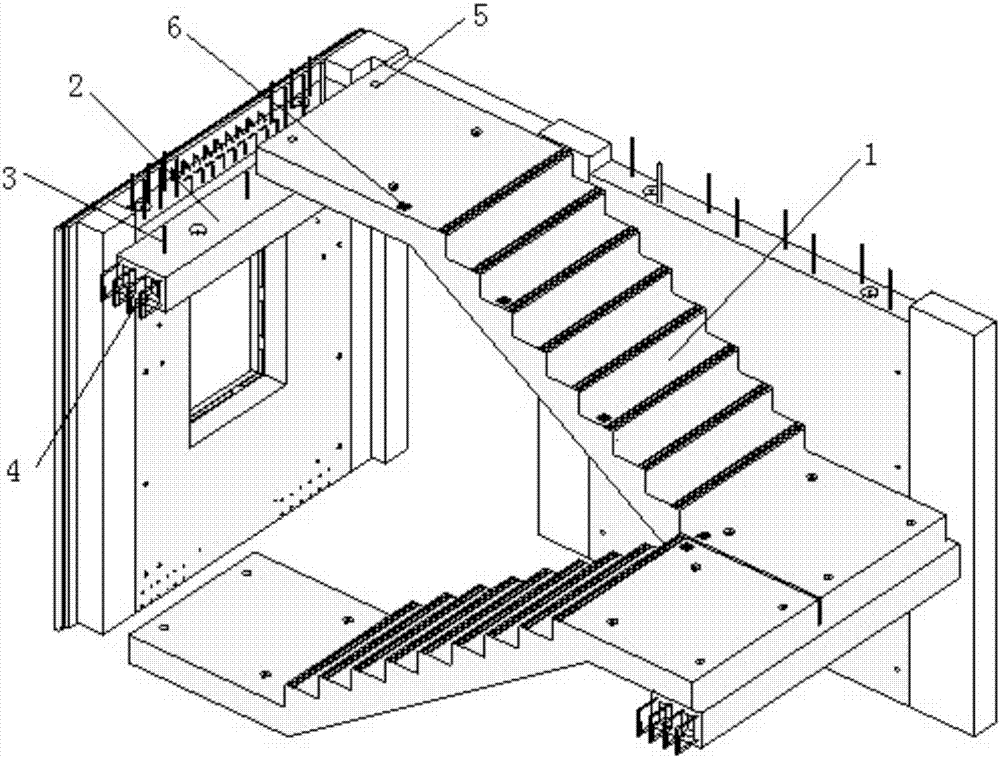 6
5
2
3
1
4